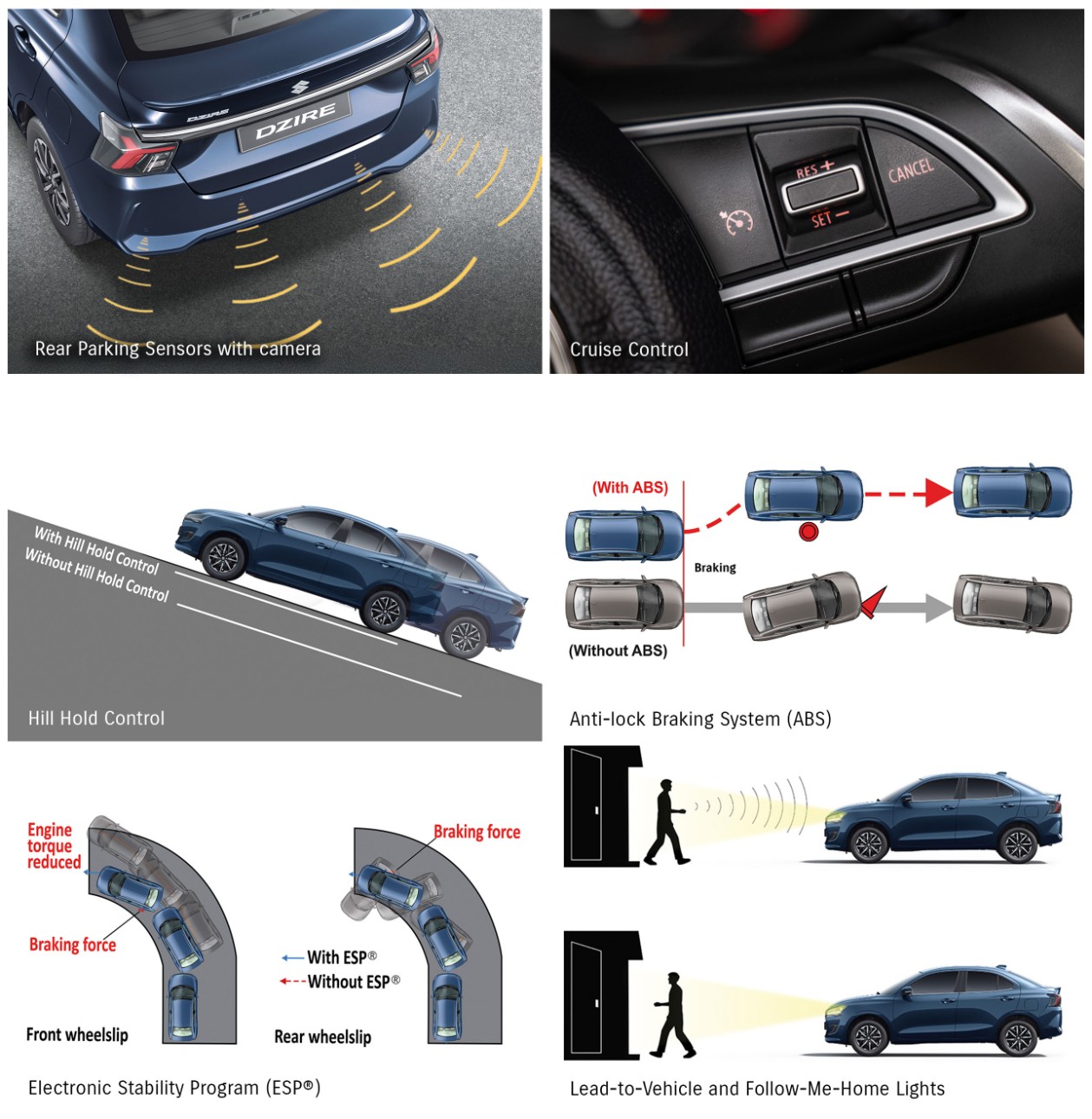 DZIRE

Rear Parking Sensors with camera

RES +
SET −
CANCEL

Cruise Control

With Hill Hold Control
Without Hill Hold Control

Hill Hold Control

(With ABS)
Braking
(Without ABS)

Anti-lock Braking System (ABS)

Engine torque reduced
Braking force
Front wheelslip

Braking force
With ESP®
Without ESP®
Rear wheelslip

Electronic Stability Program (ESP®)

Lead-to-Vehicle and Follow-Me-Home Lights